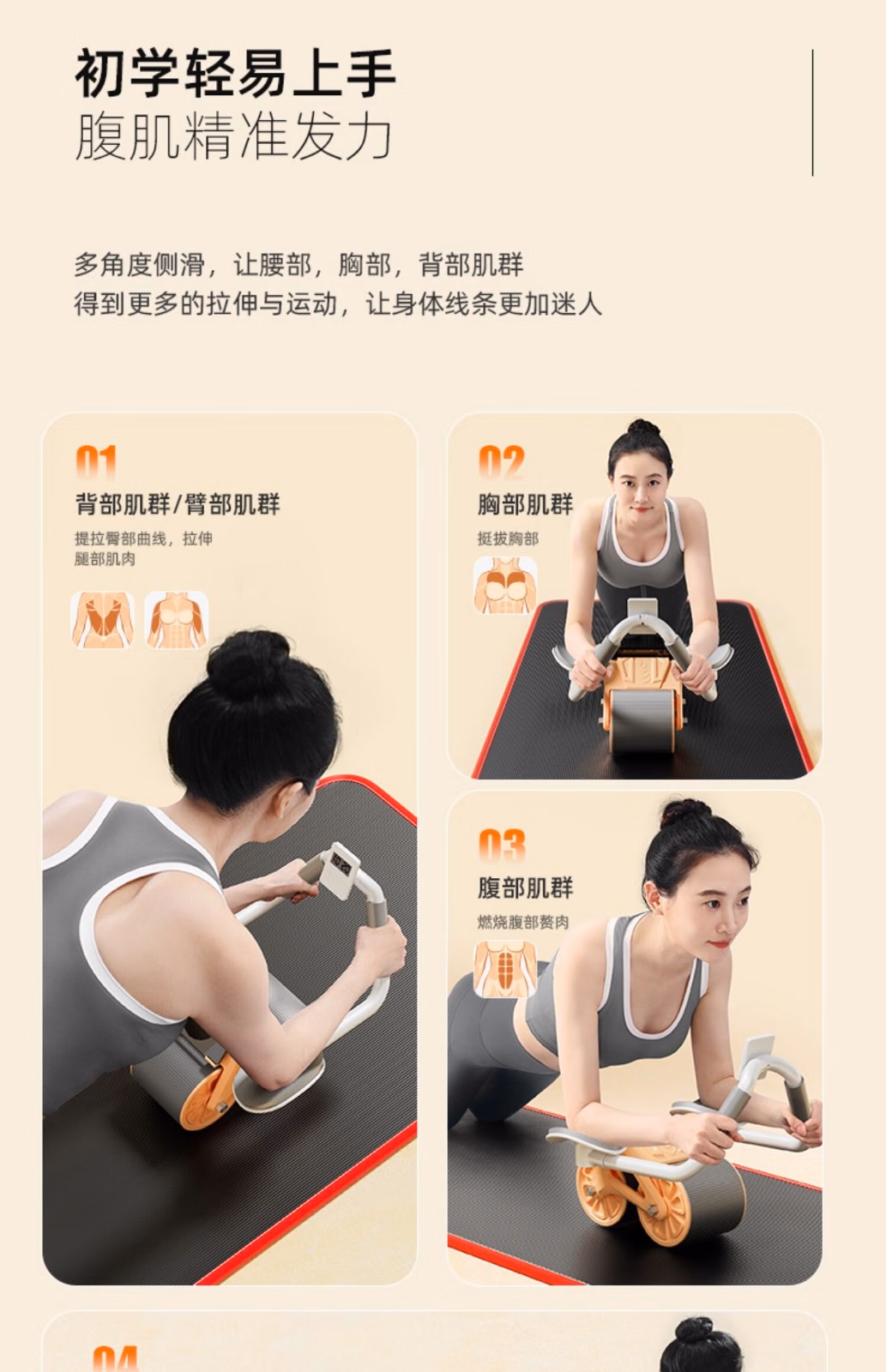 初学轻易上手
腹肌精准发力

多角度侧滑，让腰部，胸部，背部肌群
得到更多的拉伸与运动，让身体线条更加迷人

01
背部肌群/臂部肌群
提拉臀部曲线，拉伸
腿部肌肉

02
胸部肌群
挺拔胸部

03
腹部肌群
燃烧腹部赘肉

04