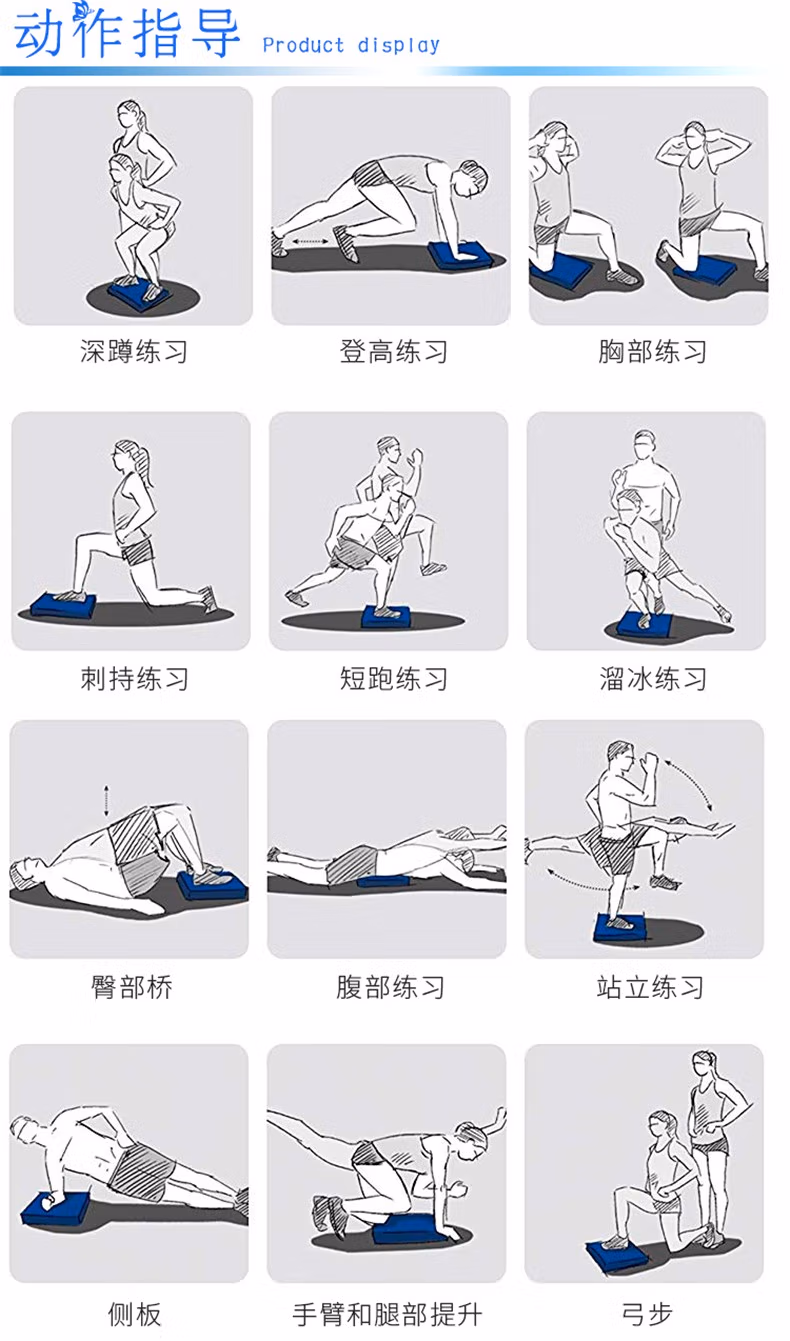 动作指导 Product display

深蹲练习

登高练习

胸部练习

刺持练习

短跑练习

溜冰练习

臀部桥

腹部练习

站立练习

侧板

手臂和腿部提升

弓步