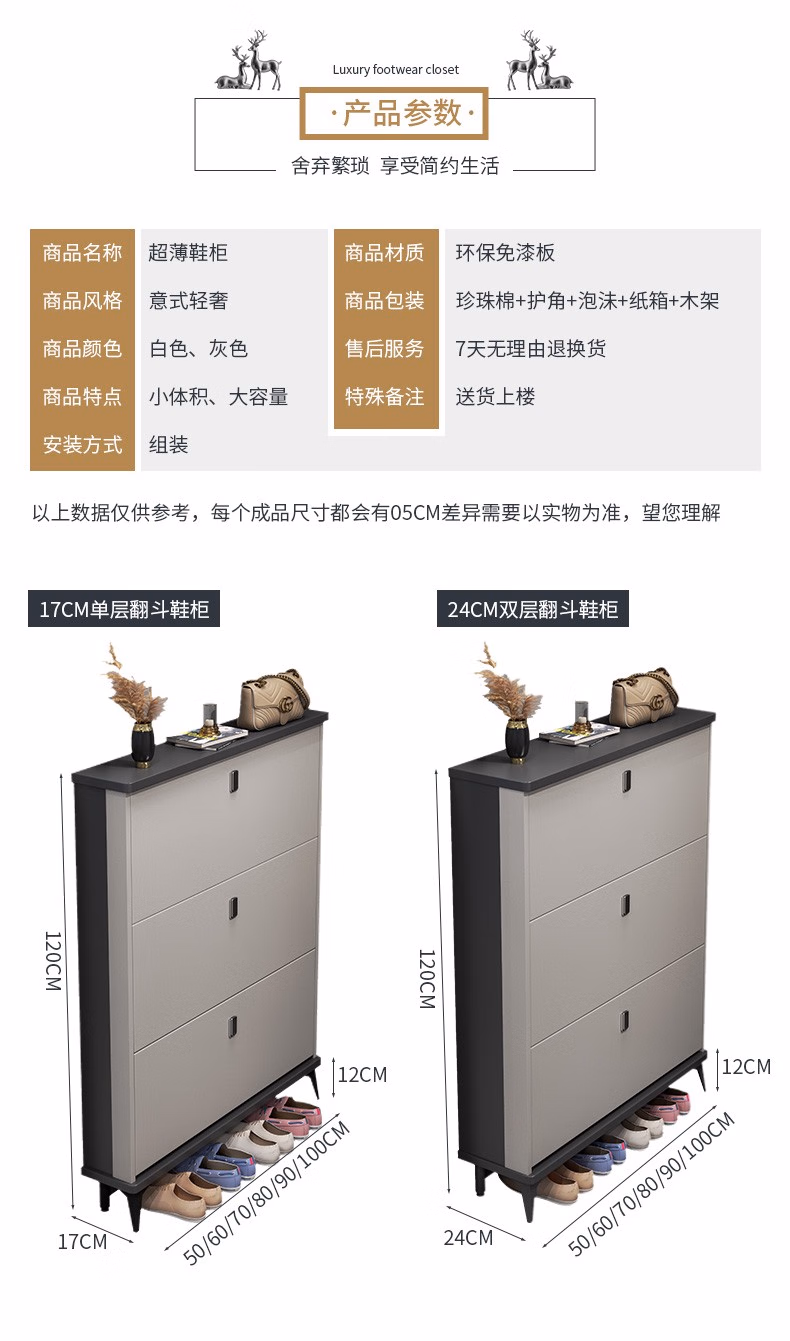 Luxury footwear closet

·产品参数·

舍弃繁琐 享受简约生活

| 商品名称 | 超薄鞋柜 | 商品材质 | 环保免漆板 |
|---|---|---|---|
| 商品风格 | 意式轻奢 | 商品包装 | 珍珠棉+护角+泡沫+纸箱+木架 |
| 商品颜色 | 白色、灰色 | 售后服务 | 7天无理由退换货 |
| 商品特点 | 小体积、大容量 | 特殊备注 | 送货上楼 |
| 安装方式 | 组装 | | |

以上数据仅供参考，每个成品尺寸都会有05CM差异需要以实物为准，望您理解

17CM单层翻斗鞋柜

120CM

12CM

17CM

50/60/70/80/90/100CM

24CM双层翻斗鞋柜

120CM

12CM

24CM

50/60/70/80/90/100CM