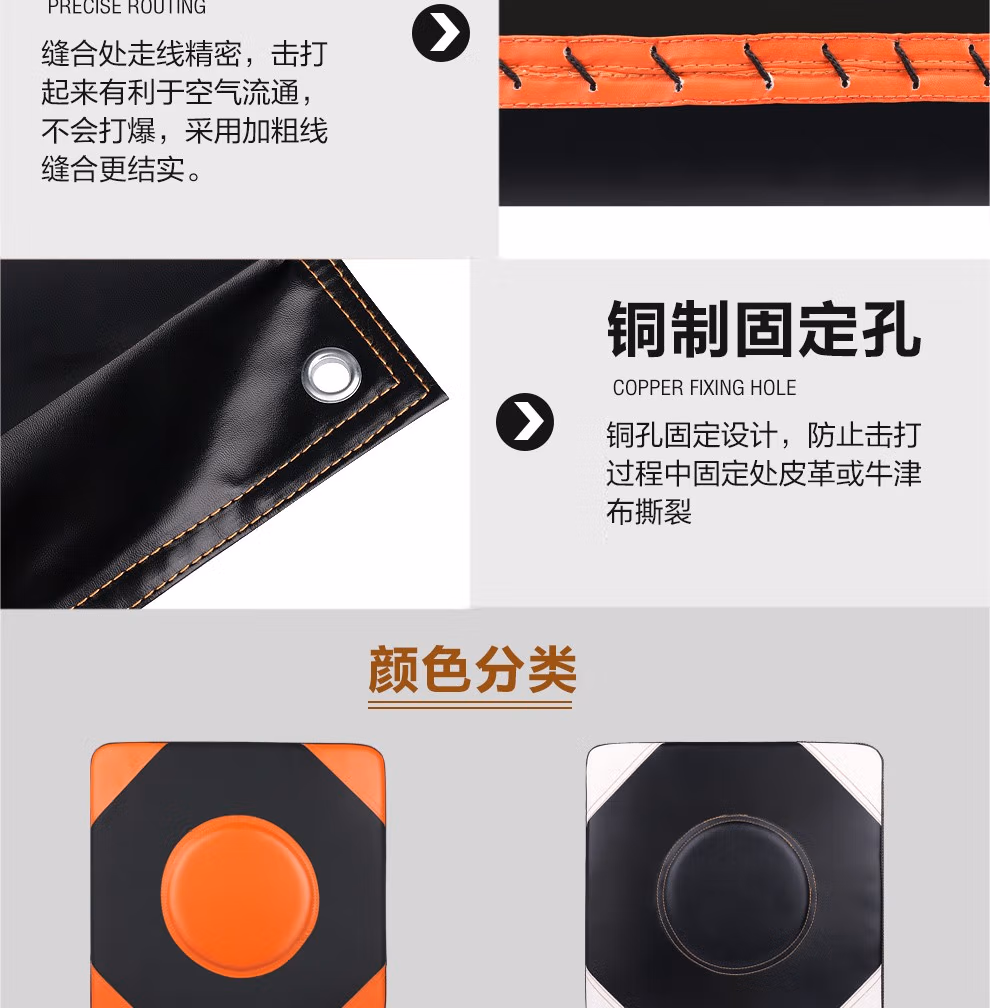 PRECISE ROUTING

缝合处走线精密，击打起来有利于空气流通，不会打爆，采用加粗线缝合更结实。

铜制固定孔

COPPER FIXING HOLE

铜孔固定设计，防止击打过程中固定处皮革或牛津布撕裂

颜色分类