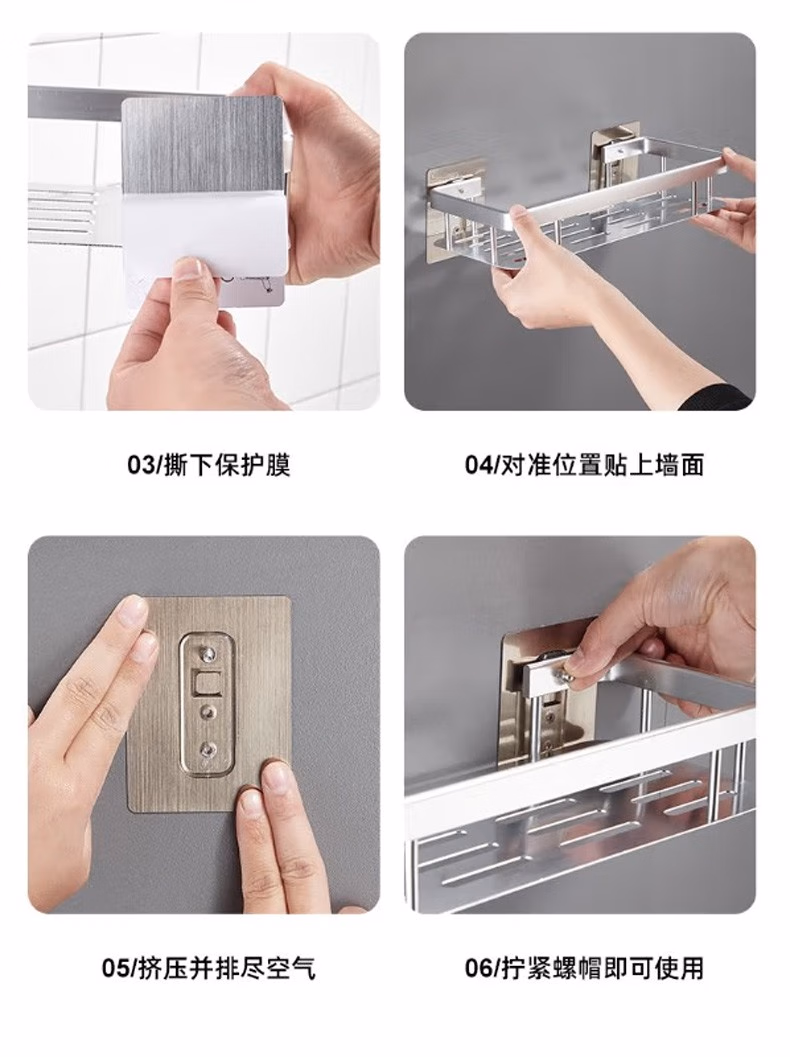 03/撕下保护膜

04/对准位置贴上墙面

05/挤压并排尽空气

06/拧紧螺帽即可使用