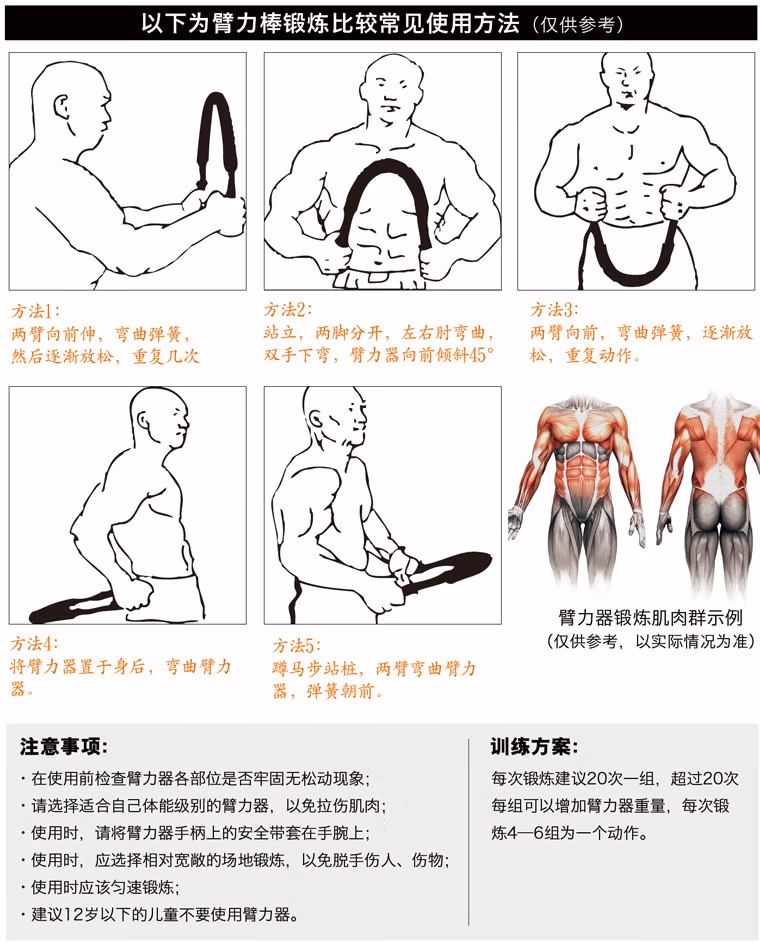 以下为臂力棒锻炼比较常见使用方法（仅供参考）

方法1：
两臂向前伸，弯曲弹簧，然后逐渐放松，重复几次

方法2：
站立，两脚分开，左右肘弯曲，双手下弯，臂力器向前倾斜45°

方法3：
两臂向前，弯曲弹簧，逐渐放松，重复动作。

方法4：
将臂力器置于身后，弯曲臂力器。

方法5：
蹲马步站桩，两臂弯曲臂力器，弹簧朝前。

臂力器锻炼肌肉群示例
（仅供参考，以实际情况为准）

注意事项：
· 在使用前检查臂力器各部位是否牢固无松动现象；
· 请选择适合自己体能级别的臂力器，以免拉伤肌肉；
· 使用时，请将臂力器手柄上的安全带套在手腕上；
· 使用时，应选择相对宽敞的场地锻炼，以免脱手伤人、伤物；
· 使用时应该匀速锻炼；
· 建议12岁以下的儿童不要使用臂力器。

训练方案：
每次锻炼建议20次一组，超过20次每组可以增加臂力器重量，每次锻炼4—6组为一个动作。